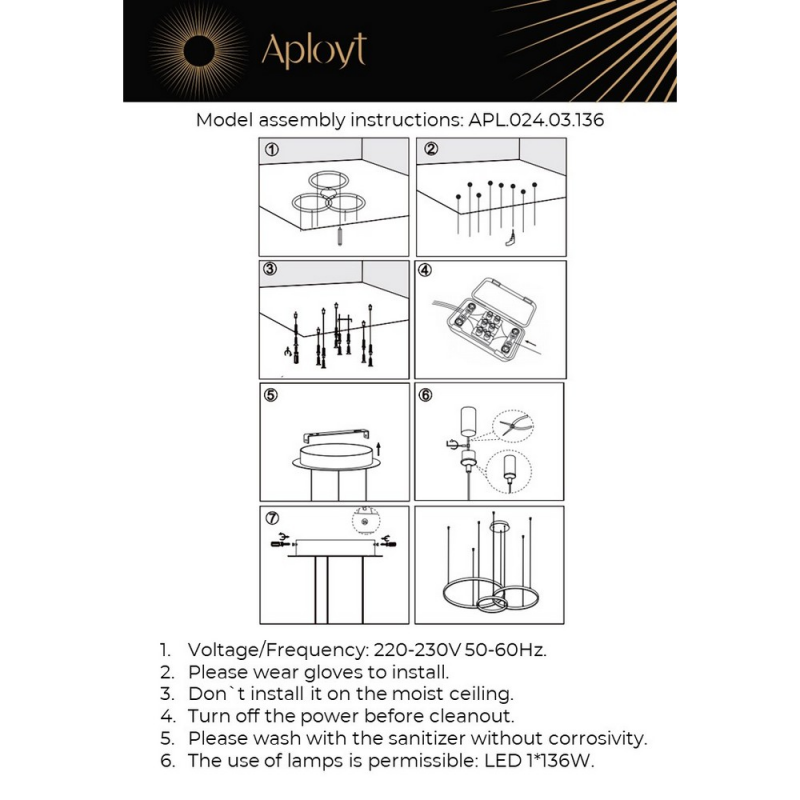 Aployt

Model assembly instructions: APL.024.03.136

①

②

③

④

⑤

⑥

⑦

1. Voltage/Frequency: 220-230V 50-60Hz.
2. Please wear gloves to install.
3. Don`t install it on the moist ceiling.
4. Turn off the power before cleanout.
5. Please wash with the sanitizer without corrosivity.
6. The use of lamps is permissible: LED 1*136W.