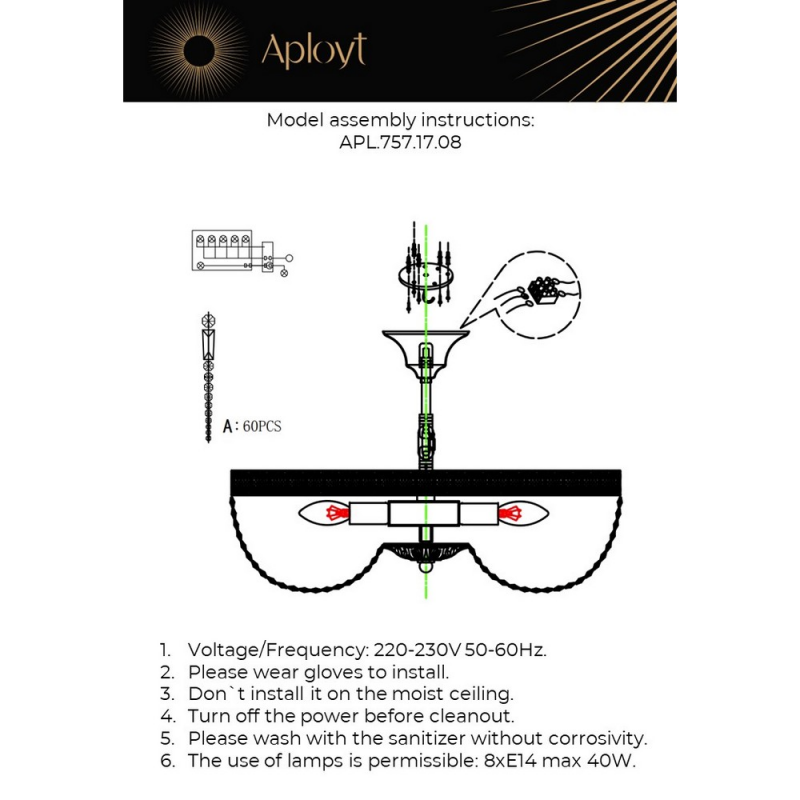 Aployt

Model assembly instructions:
APL.757.17.08

A: 60PCS

1. Voltage/Frequency: 220-230V 50-60Hz.
2. Please wear gloves to install.
3. Don`t install it on the moist ceiling.
4. Turn off the power before cleanout.
5. Please wash with the sanitizer without corrosivity.
6. The use of lamps is permissible: 8xE14 max 40W.