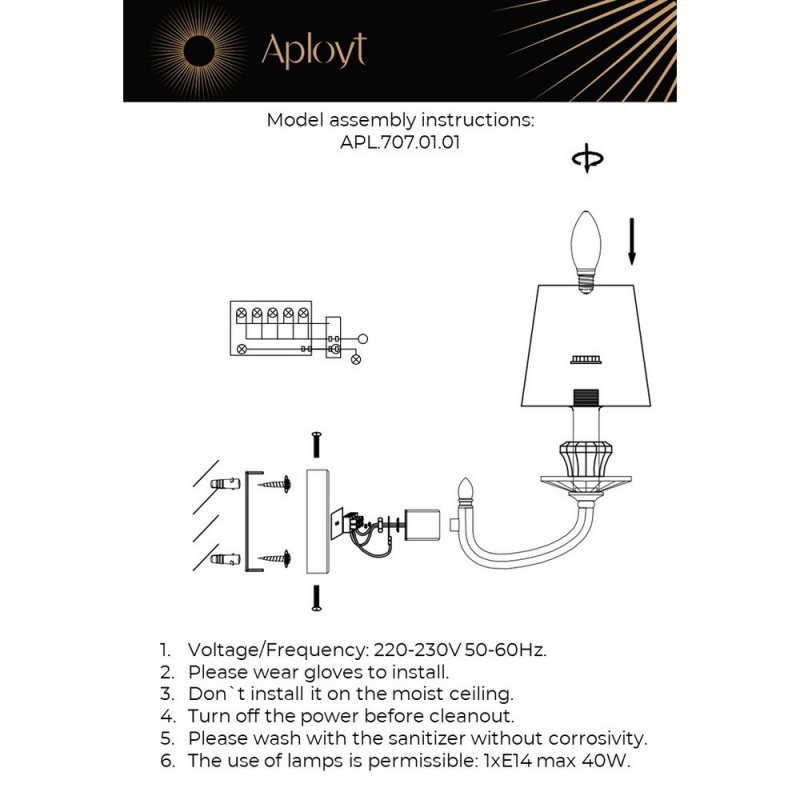 Aployt

Model assembly instructions:
APL.707.01.01

1. Voltage/Frequency: 220-230V 50-60Hz.
2. Please wear gloves to install.
3. Don`t install it on the moist ceiling.
4. Turn off the power before cleanout.
5. Please wash with the sanitizer without corrosivity.
6. The use of lamps is permissible: 1xE14 max 40W.