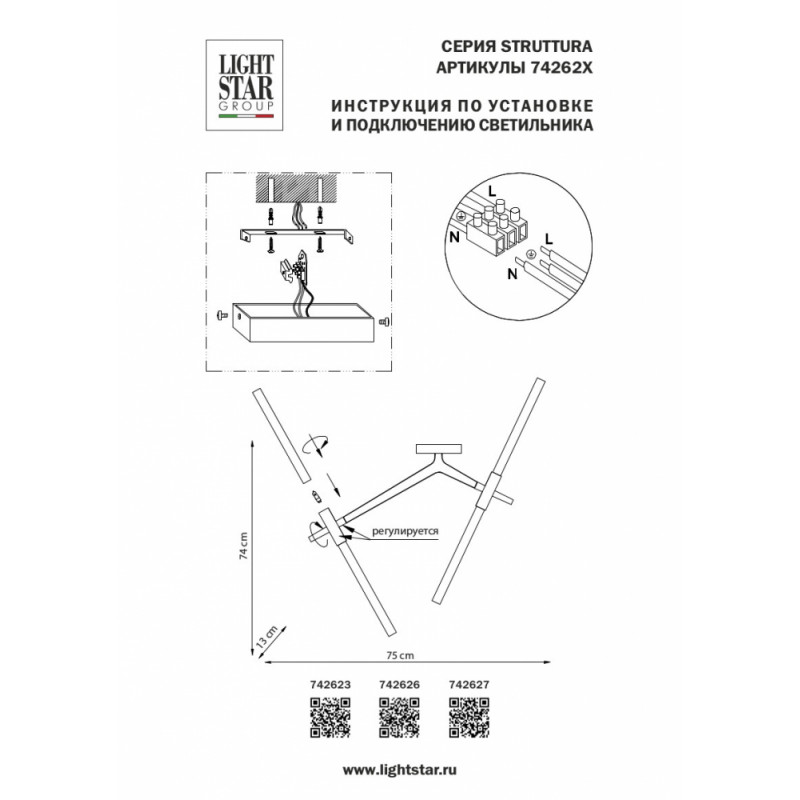 LIGHT STAR GROUP

СЕРИЯ STRUTTURA
АРТИКУЛЫ 74262X

ИНСТРУКЦИЯ ПО УСТАНОВКЕ И ПОДКЛЮЧЕНИЮ СВЕТИЛЬНИКА

L
N
L
N

регулируется

74 cm
13 cm
75 cm

742623 742626 742627

www.lightstar.ru