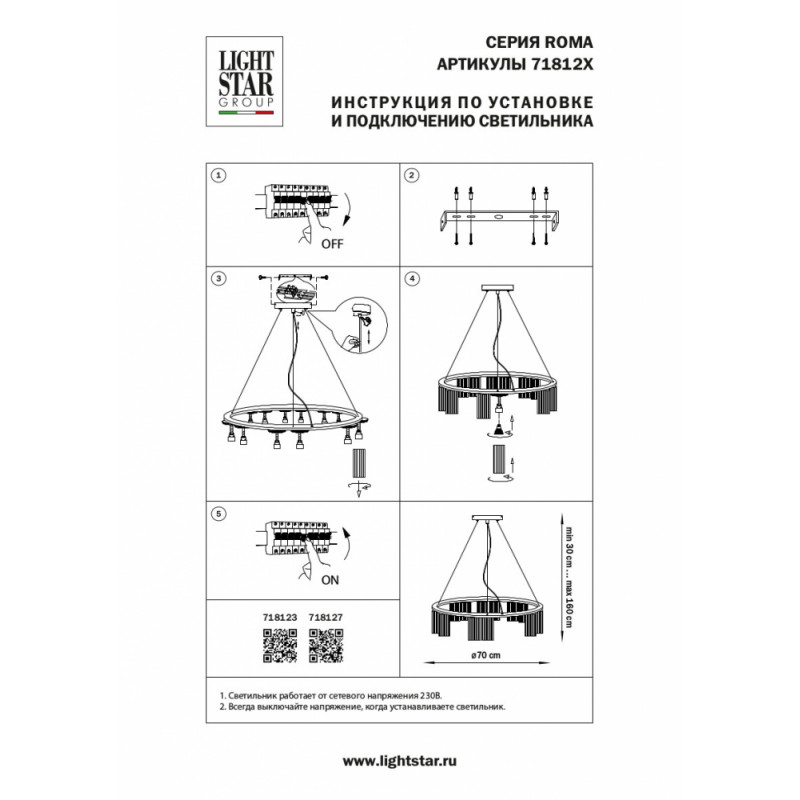 LIGHT STAR GROUP

СЕРИЯ ROMA
АРТИКУЛЫ 71812X

ИНСТРУКЦИЯ ПО УСТАНОВКЕ И ПОДКЛЮЧЕНИЮ СВЕТИЛЬНИКА

1

OFF

2

3

4

5

ON

718123 718127

min 30 cm ... max 160 cm

ø70 cm

1. Светильник работает от сетевого напряжения 230В.
2. Всегда выключайте напряжение, когда устанавливаете светильник.

www.lightstar.ru