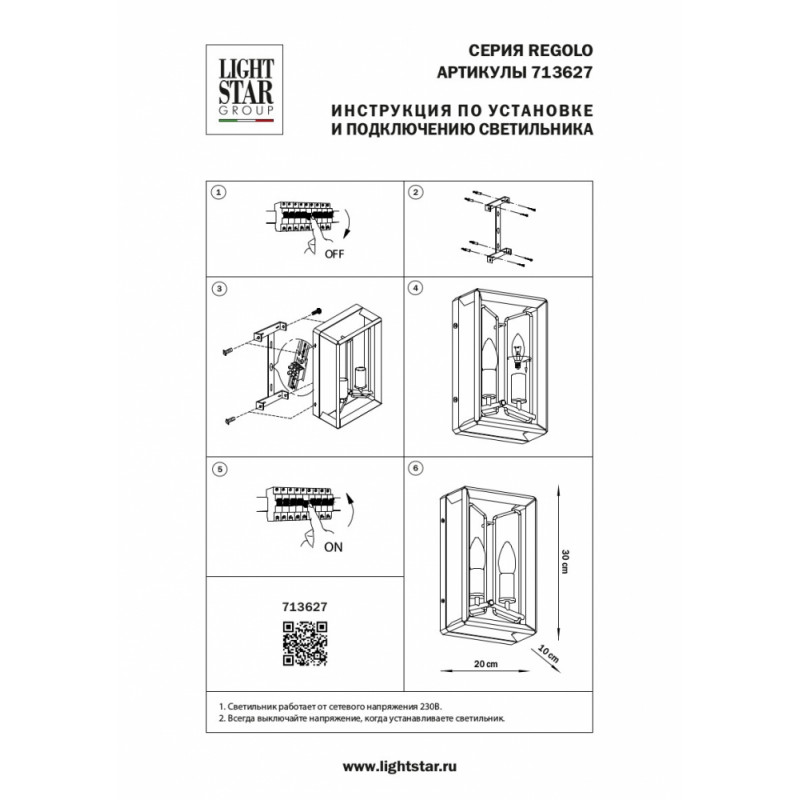 LIGHT STAR GROUP

СЕРИЯ REGOLO
АРТИКУЛЫ 713627

ИНСТРУКЦИЯ ПО УСТАНОВКЕ И ПОДКЛЮЧЕНИЮ СВЕТИЛЬНИКА

1
OFF

2

3

4

5
ON

6
30 cm
20 cm
10 cm

713627

1. Светильник работает от сетевого напряжения 230В.
2. Всегда выключайте напряжение, когда устанавливаете светильник.

www.lightstar.ru