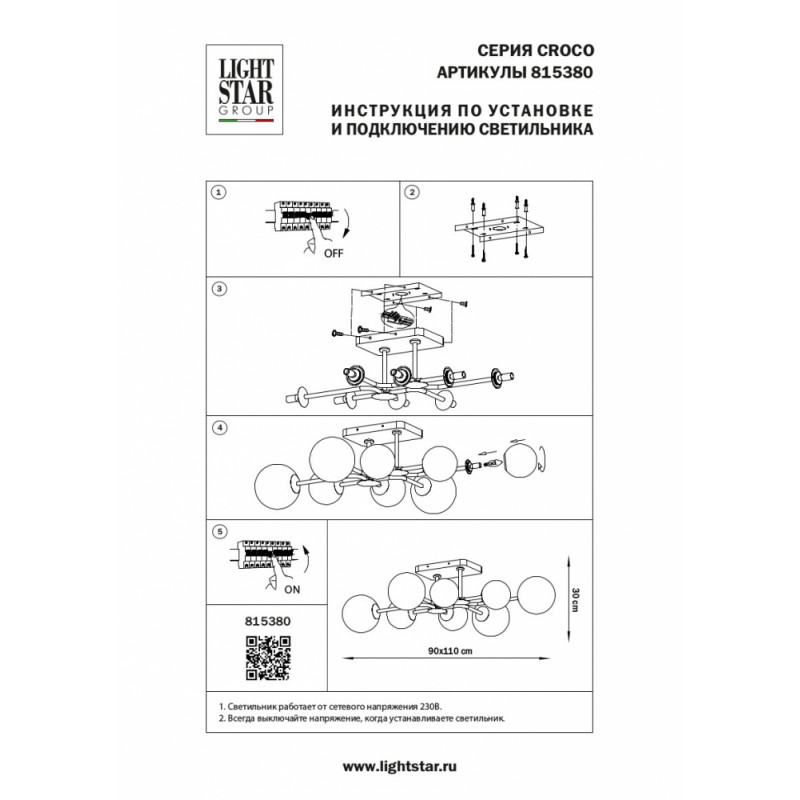 LIGHT STAR GROUP

СЕРИЯ CROCO
АРТИКУЛЫ 815380

ИНСТРУКЦИЯ ПО УСТАНОВКЕ
И ПОДКЛЮЧЕНИЮ СВЕТИЛЬНИКА

1

OFF

2

3

4

5

ON

815380

30 cm

90x110 cm

1. Светильник работает от сетевого напряжения 230В.
2. Всегда выключайте напряжение, когда устанавливаете светильник.

www.lightstar.ru