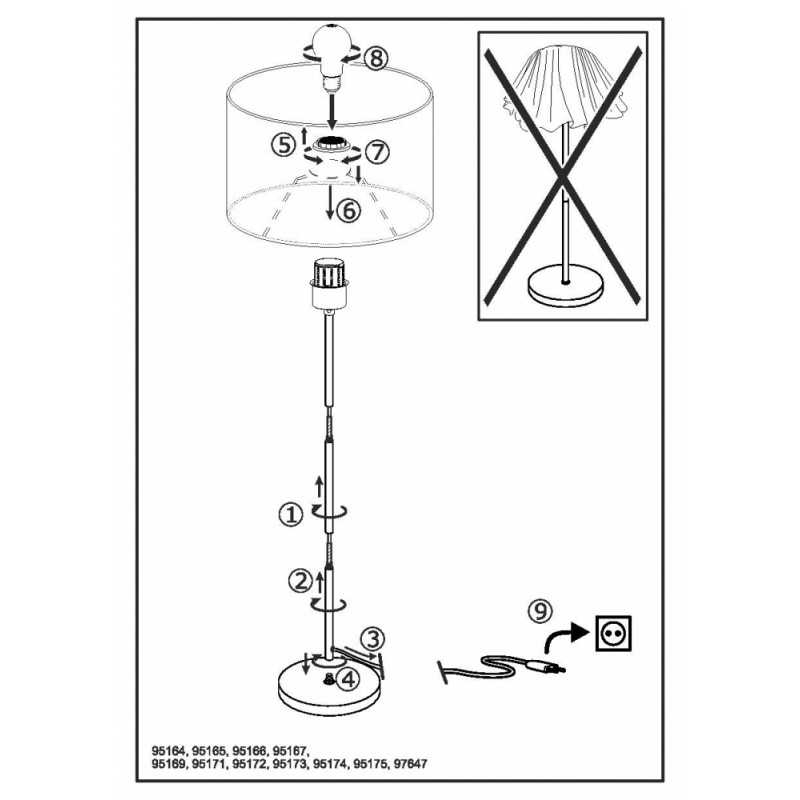 ⑧
⑤
⑦
⑥
①
②
③
④
⑨

95164, 95165, 95166, 95167,
95169, 95171, 95172, 95173, 95174, 95175, 97647